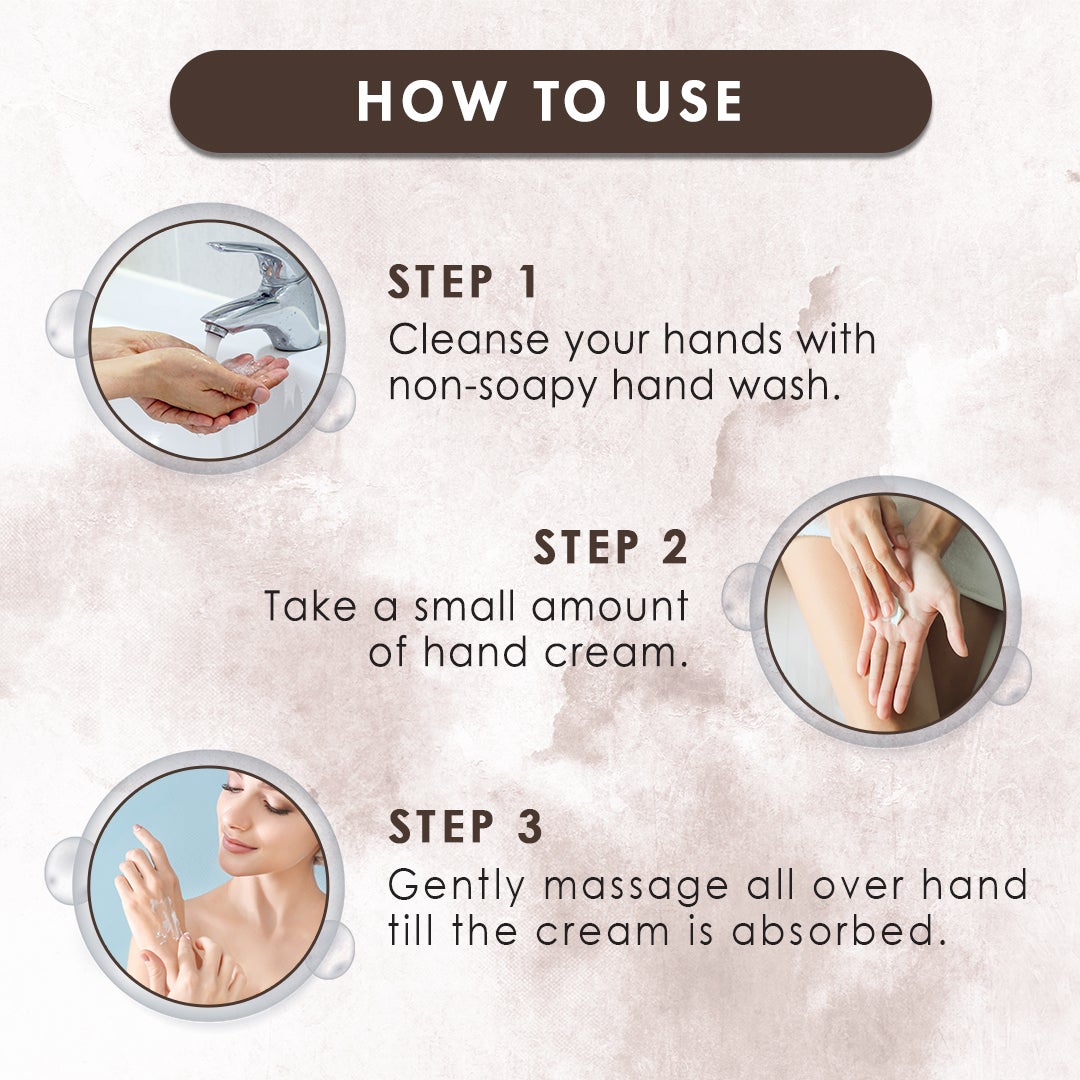 HOW TO USE

STEP 1
Cleanse your hands with non-soapy hand wash.

STEP 2
Take a small amount of hand cream.

STEP 3
Gently massage all over hand till the cream is absorbed.