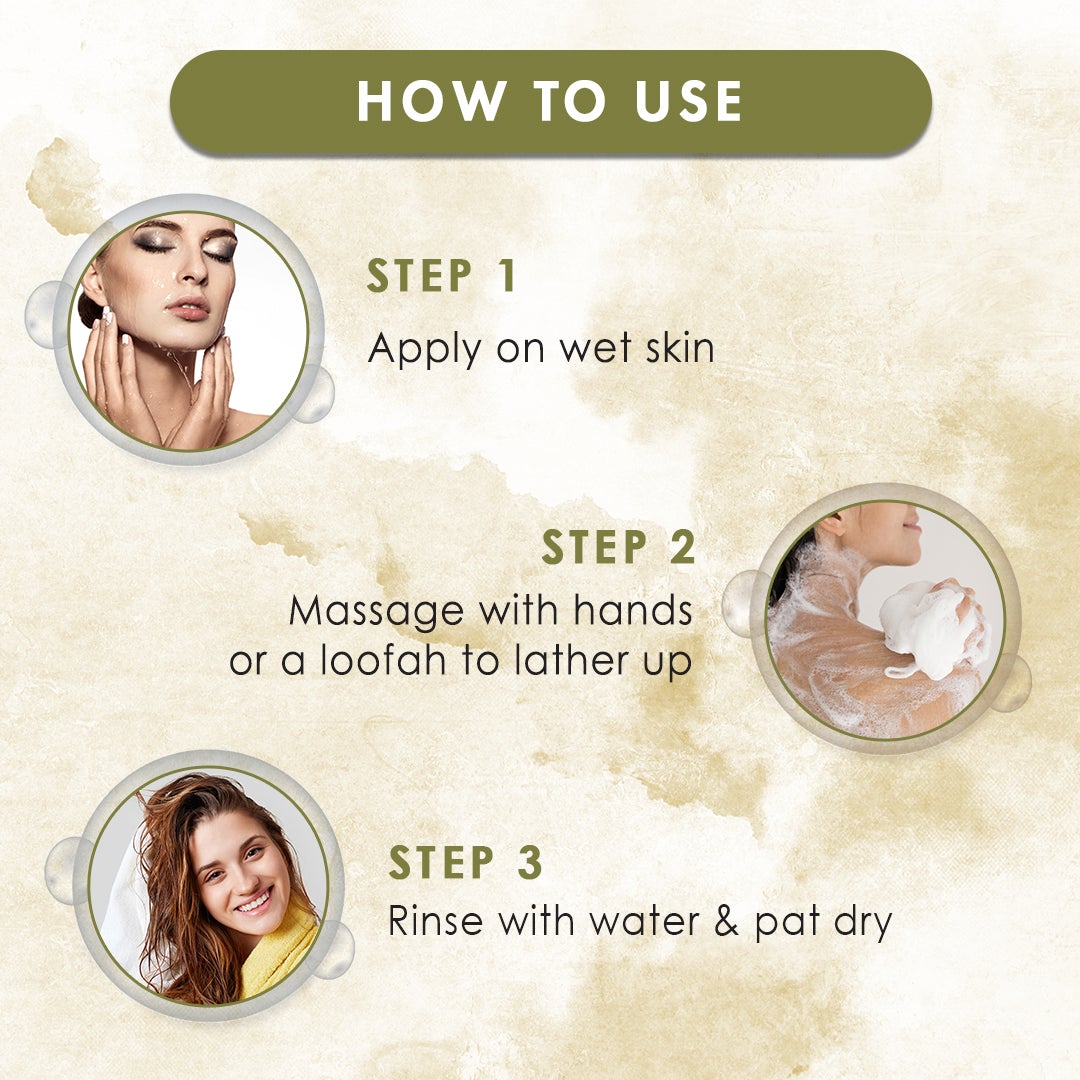 HOW TO USE

STEP 1
Apply on wet skin

STEP 2
Massage with hands or a loofah to lather up

STEP 3
Rinse with water & pat dry