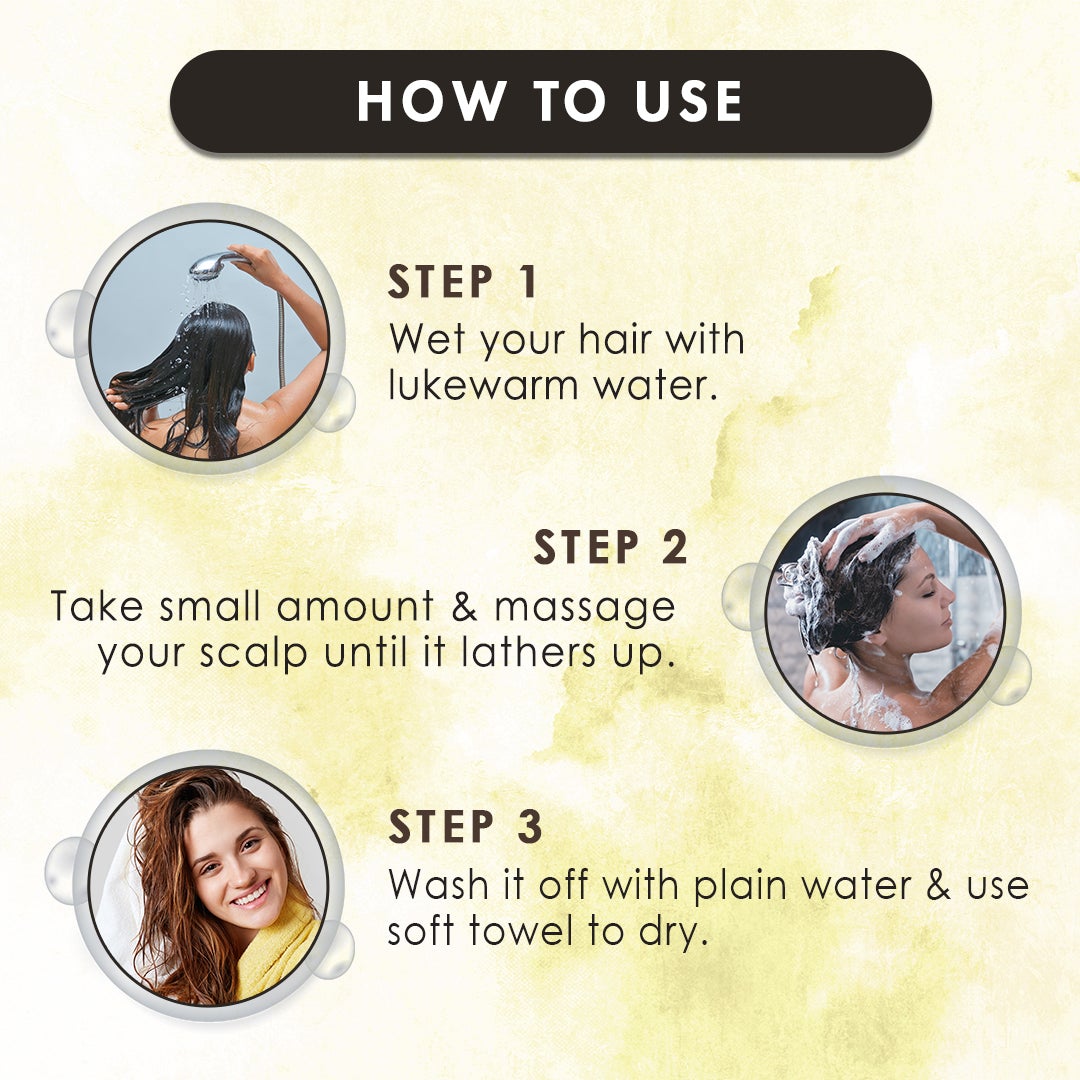 HOW TO USE

STEP 1
Wet your hair with lukewarm water.

STEP 2
Take small amount & massage your scalp until it lathers up.

STEP 3
Wash it off with plain water & use soft towel to dry.