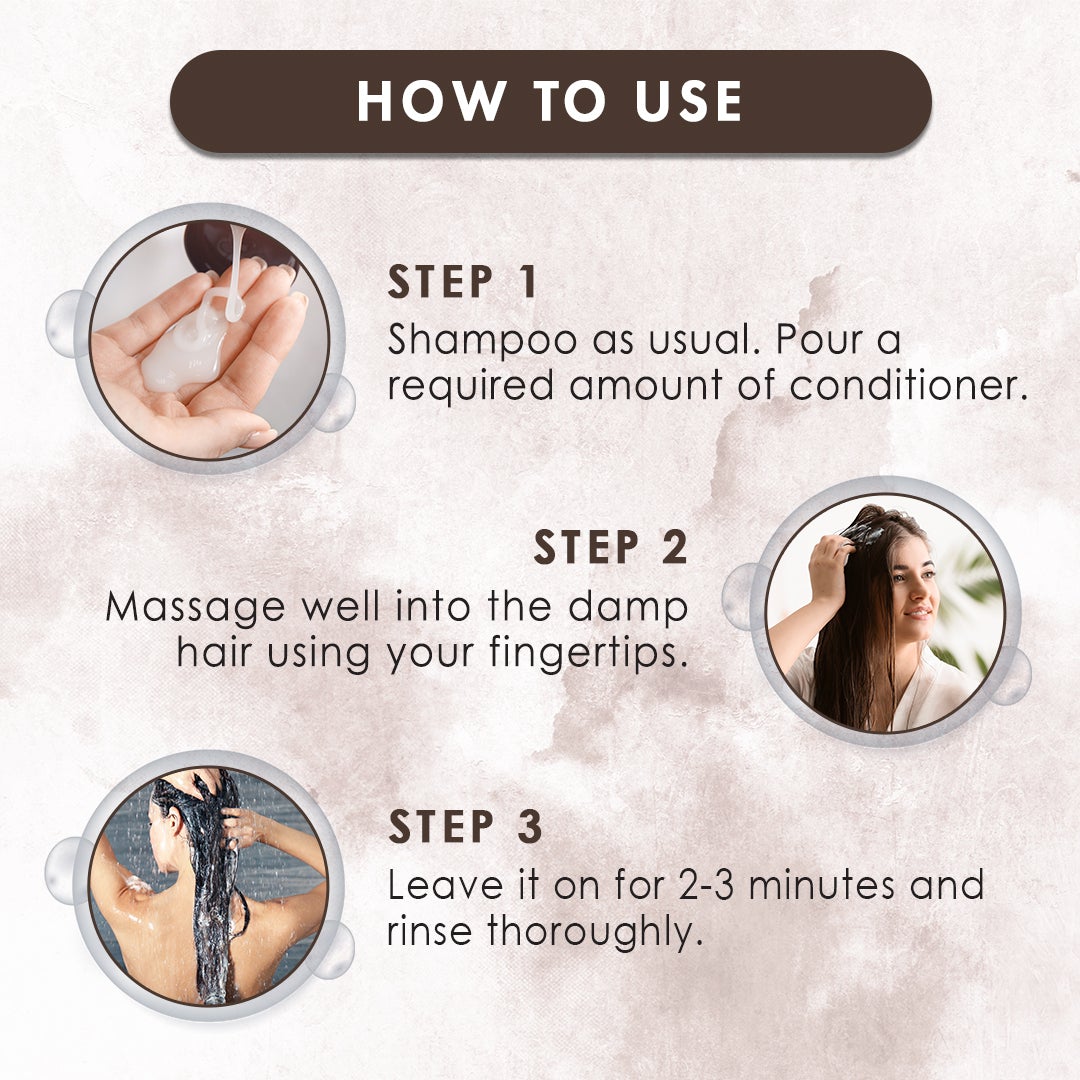 HOW TO USE

STEP 1
Shampoo as usual. Pour a required amount of conditioner.

STEP 2
Massage well into the damp hair using your fingertips.

STEP 3
Leave it on for 2-3 minutes and rinse thoroughly.