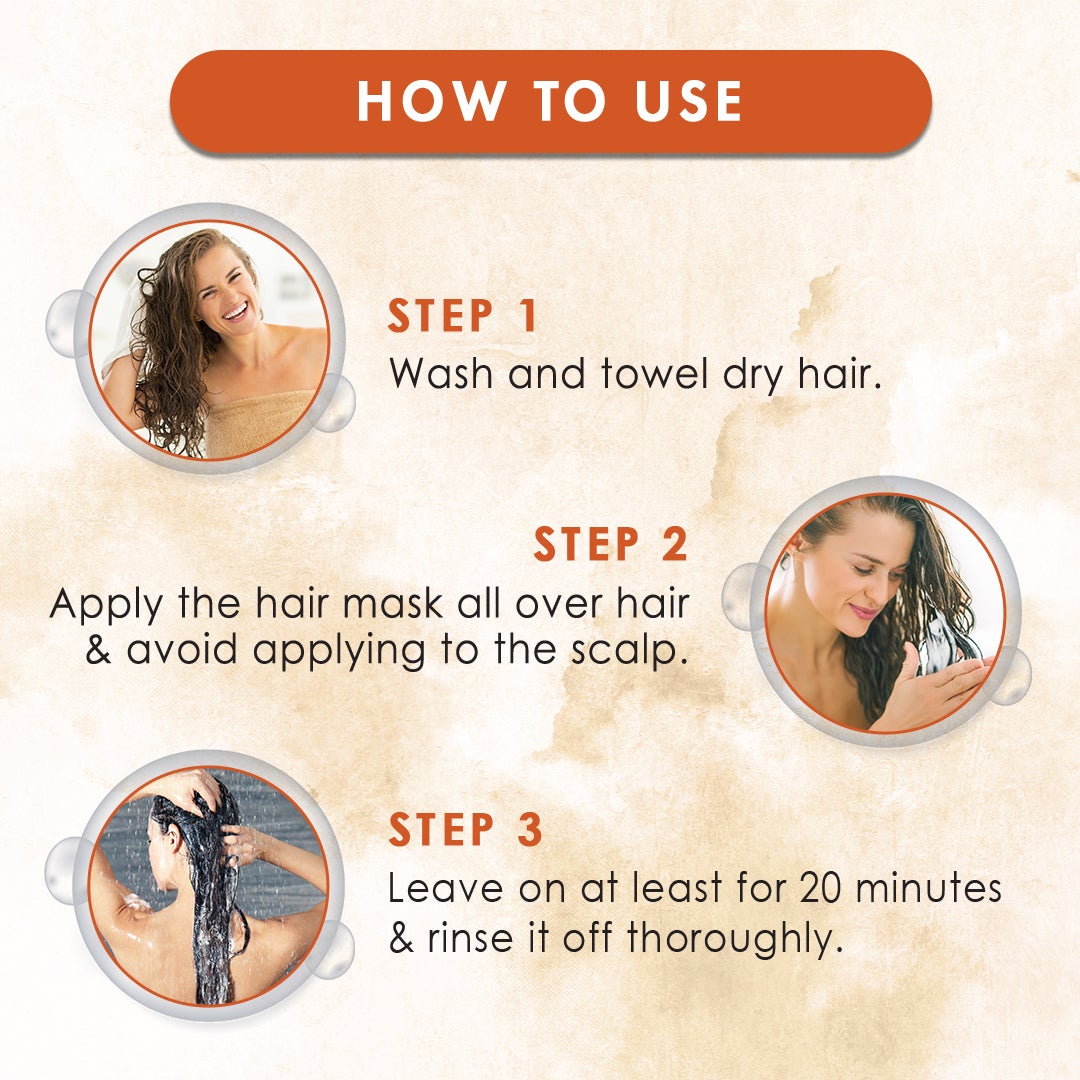 HOW TO USE

STEP 1
Wash and towel dry hair.

STEP 2
Apply the hair mask all over hair & avoid applying to the scalp.

STEP 3
Leave on at least for 20 minutes & rinse it off thoroughly.