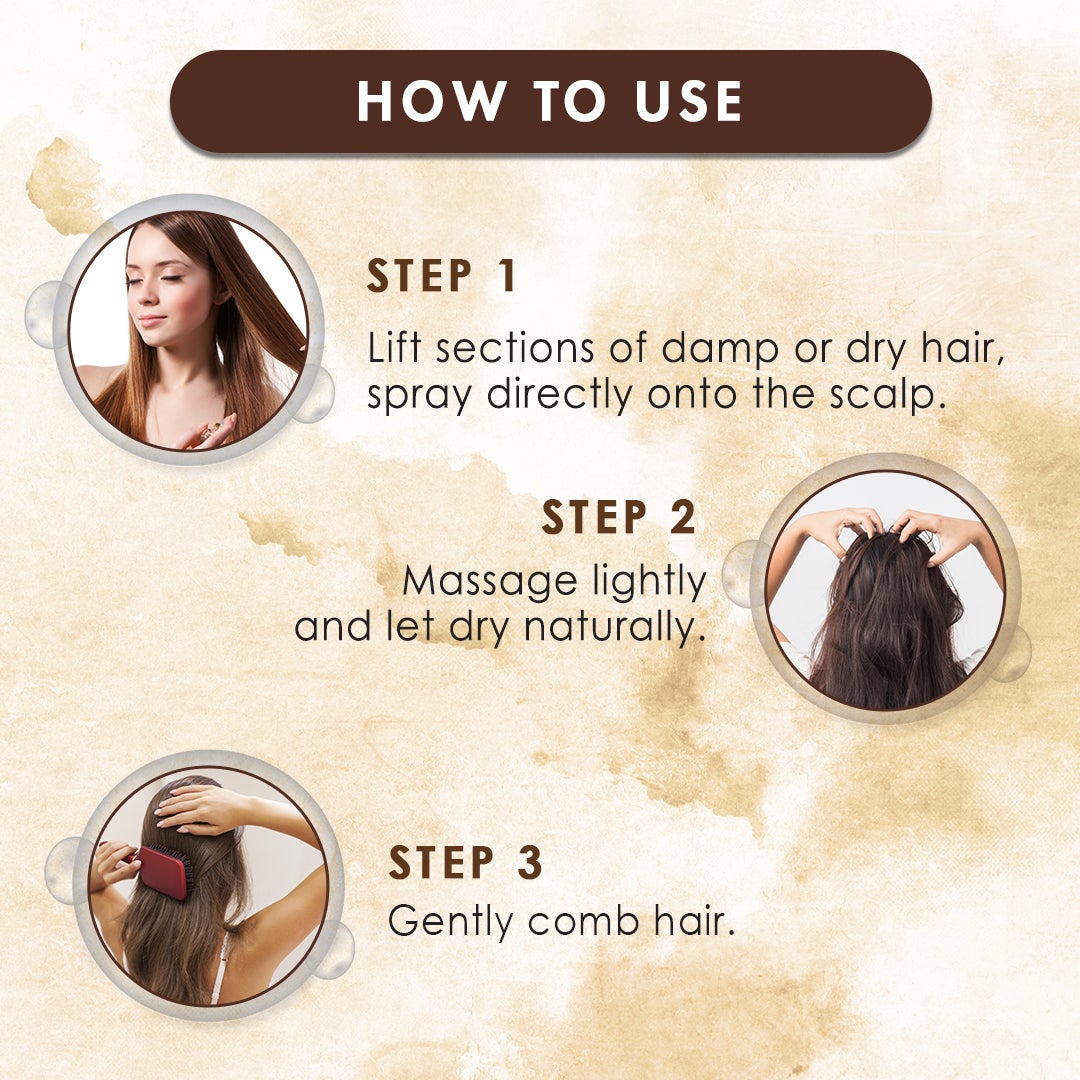 HOW TO USE

STEP 1
Lift sections of damp or dry hair, spray directly onto the scalp.

STEP 2
Massage lightly and let dry naturally.

STEP 3
Gently comb hair.